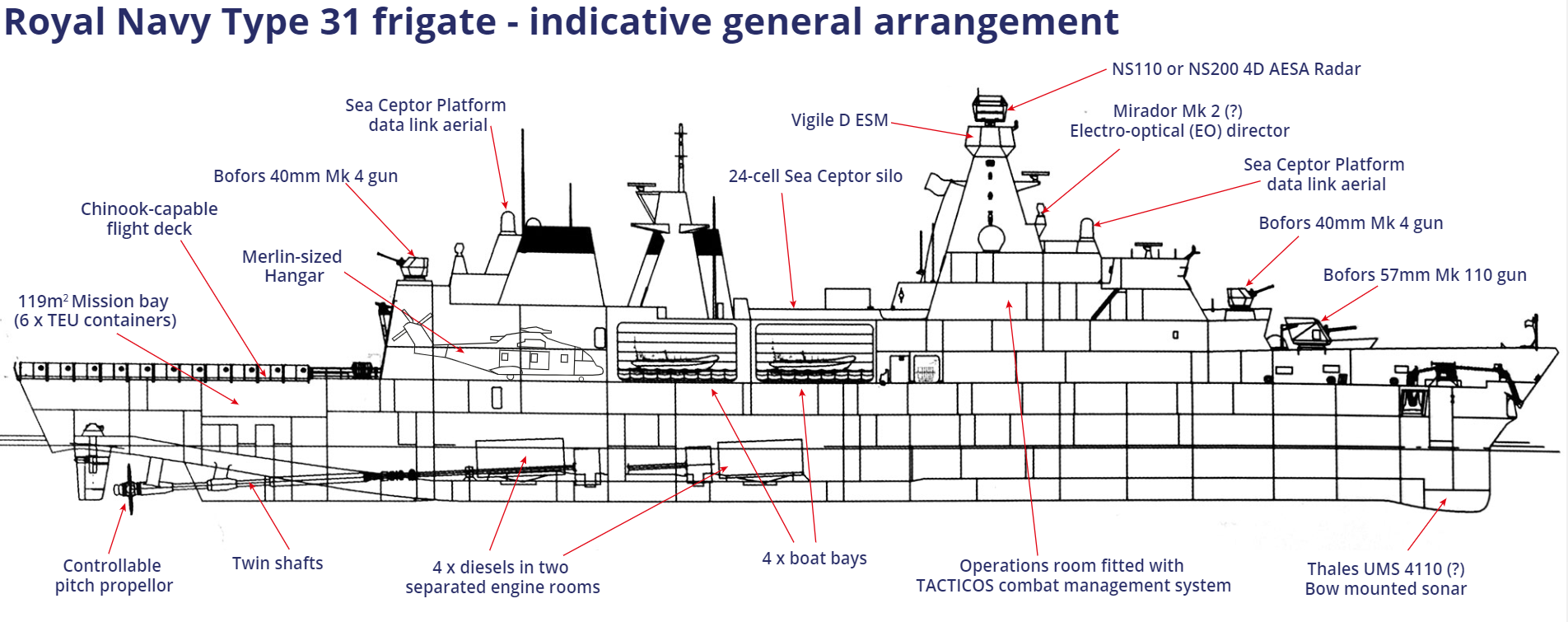 Royal Navy Type 31 frigate - indicative general arrangement

NS110 or NS200 4D AESA Radar

Sea Ceptor Platform data link aerial

Vigile D ESM

Mirador Mk 2 (?) Electro-optical (EO) director

Bofors 40mm Mk 4 gun

24-cell Sea Ceptor silo

Sea Ceptor Platform data link aerial

Chinook-capable flight deck

Bofors 40mm Mk 4 gun

Merlin-sized Hangar

Bofors 57mm Mk 110 gun

$119m^2$ Mission bay (6 x TEU containers)

Controllable pitch propellor

Twin shafts

4 x diesels in two separated engine rooms

4 x boat bays

Operations room fitted with TACTICOS combat management system

Thales UMS 4110 (?) Bow mounted sonar